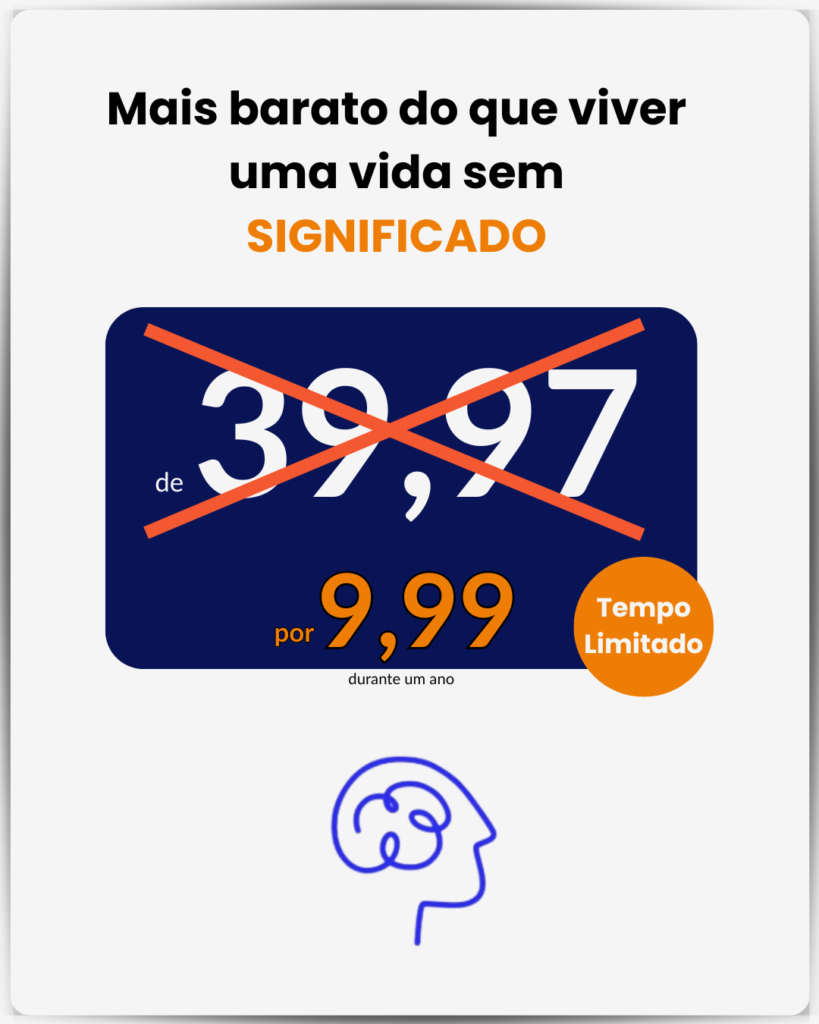 Mais barato do que viver uma vida sem

SIGNIFICADO

de 39,97

por 9,99

durante um ano

Tempo Limitado